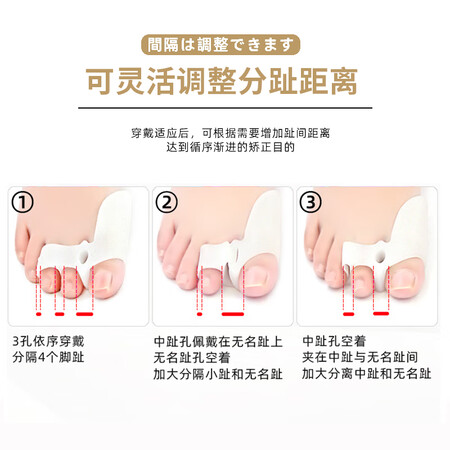 間隔は調整できます

可灵活调整分趾距离

穿戴适应后，可根据需要增加趾间距离
达到循序渐进的矫正目的

①

3孔依序穿戴
分隔4个脚趾

②

中趾孔佩戴在无名趾上
无名趾孔空着
加大分隔小趾和无名趾

③

中趾孔空着
夹在中趾与无名趾间
加大分离中趾和无名趾