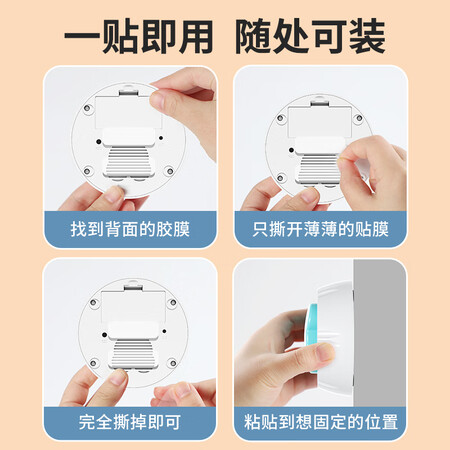 一贴即用 随处可装

找到背面的胶膜

只撕开薄薄的贴膜

完全撕掉即可

粘贴到想固定的位置