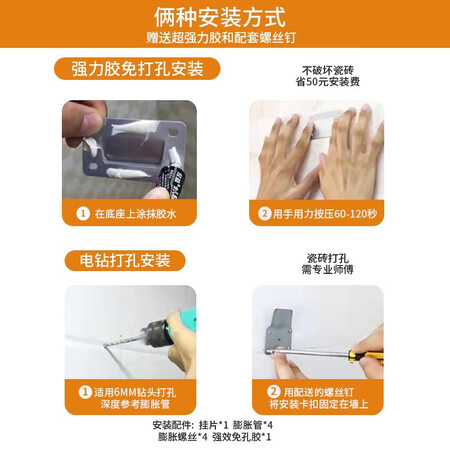 俩种安装方式
赠送超强力胶和配套螺丝钉

强力胶免打孔安装

不破坏瓷砖
省50元安装费

1 在底座上涂抹胶水

2 用手用力按压60-120秒

电钻打孔安装

瓷砖打孔
需专业师傅

1 适用6MM钻头打孔
深度参考膨胀管

2 用配送的螺丝钉
将安装卡扣固定在墙上

安装配件：挂片*1 膨胀管*4
膨胀螺丝*4 强效免孔胶*1