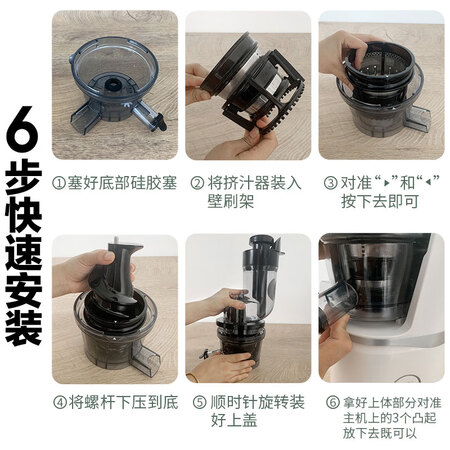 6步快速安装

①塞好底部硅胶塞

②将挤汁器装入壁刷架

③对准“▸”和“◂”按下去即可

④将螺杆下压到底

⑤顺时针旋转装好上盖

⑥拿好上体部分对准主机上的3个凸起放下去既可以