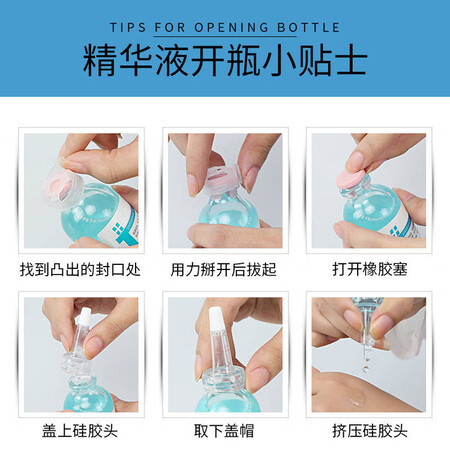 TIPS FOR OPENING BOTTLE
精华液开瓶小贴士

找到凸出的封口处

用力掰开后拔起

打开橡胶塞

盖上硅胶头

取下盖帽

挤压硅胶头