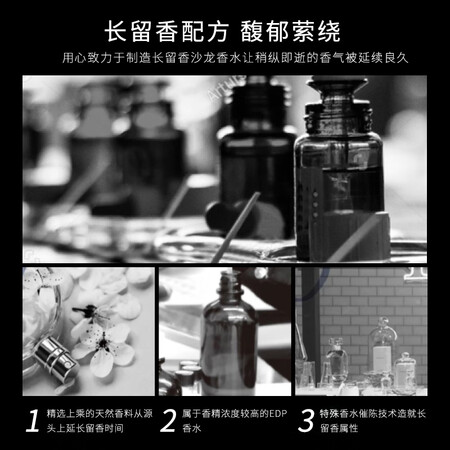 长留香配方 馥郁萦绕

用心致力于制造长留香沙龙香水让稍纵即逝的香气被延续良久

1 精选上乘的天然香料从源头上延长留香时间

2 属于香精浓度较高的EDP香水

3 特殊香水催陈技术造就长留香属性