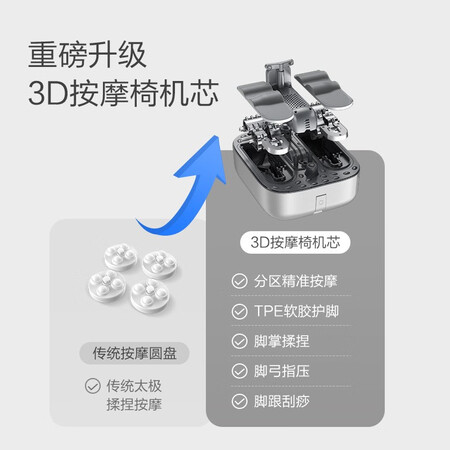 重磅升级
3D按摩椅机芯

传统按摩圆盘

传统太极揉捏按摩

3D按摩椅机芯

分区精准按摩

TPE软胶护脚

脚掌揉捏

脚弓指压

脚跟刮痧