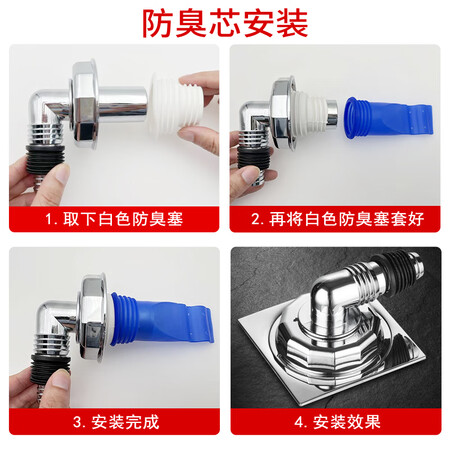 防臭芯安装

1. 取下白色防臭塞

2. 再将白色防臭塞套好

3. 安装完成

4. 安装效果