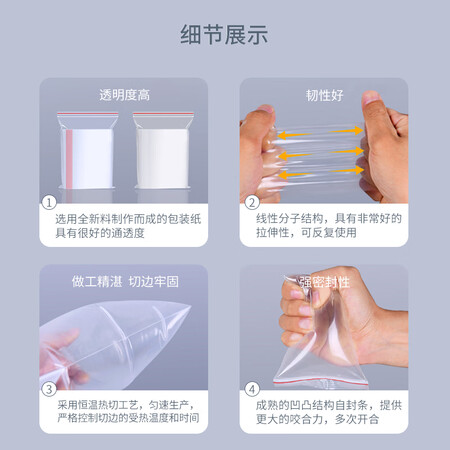 细节展示

透明度高

1

选用全新料制作而成的包装纸具有很好的通透度

韧性好

2

线性分子结构，具有非常好的拉伸性，可反复使用

做工精湛 切边牢固

3

采用恒温热切工艺，匀速生产，严格控制切边的受热温度和时间

强密封性

4

成熟的凹凸结构自封条，提供更大的咬合力，多次开合