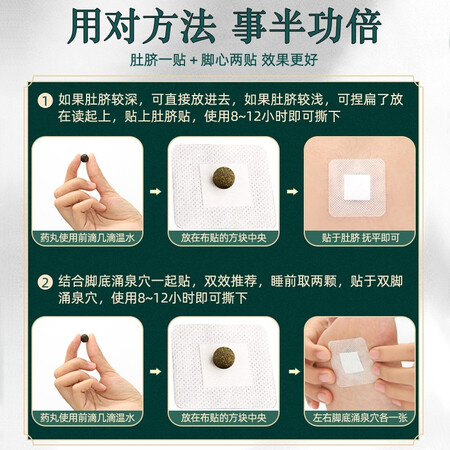 用对方法 事半功倍

肚脐一贴 + 脚心两贴 效果更好

1 如果肚脐较深，可直接放进去，如果肚脐较浅，可捏扁了放在读起上，贴上肚脐贴，使用8~12小时即可撕下

药丸使用前滴几滴温水

放在布贴的方块中央

贴于肚脐 抚平即可

2 结合脚底涌泉穴一起贴，双效推荐，睡前取两颗，贴于双脚涌泉穴，使用8~12小时即可撕下

药丸使用前滴几滴温水

放在布贴的方块中央

左右脚底涌泉穴各一张