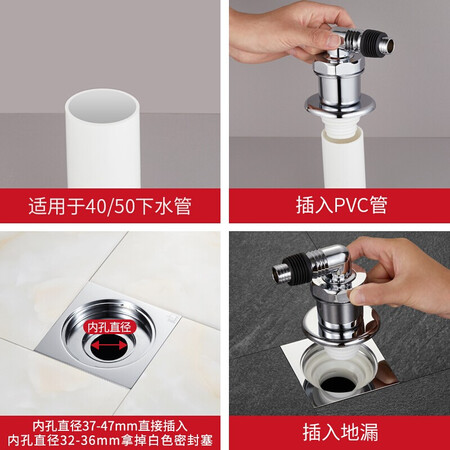 适用于40/50下水管

插入PVC管

内孔直径

内孔直径37-47mm直接插入
内孔直径32-36mm拿掉白色密封塞

插入地漏