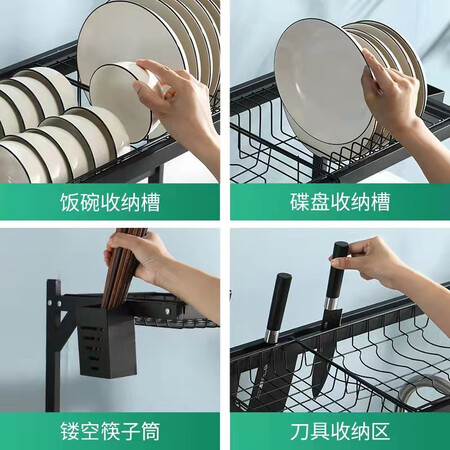 饭碗收纳槽

碟盘收纳槽

镂空筷子筒

刀具收纳区