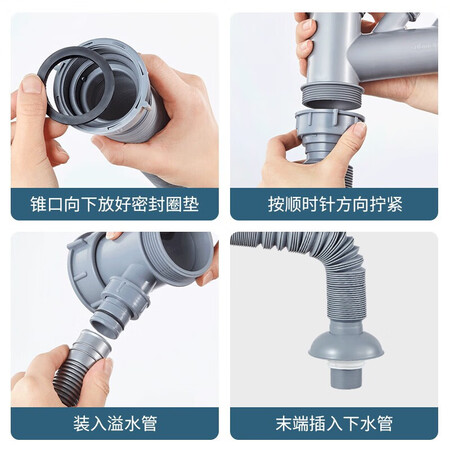 锥口向下放好密封圈垫

按顺时针方向拧紧

装入溢水管

末端插入下水管