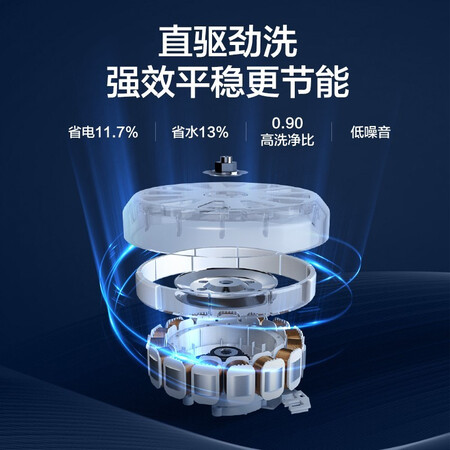 直驱劲洗
强效平稳更节能

省电11.7%

省水13%

0.90
高洗净比

低噪音