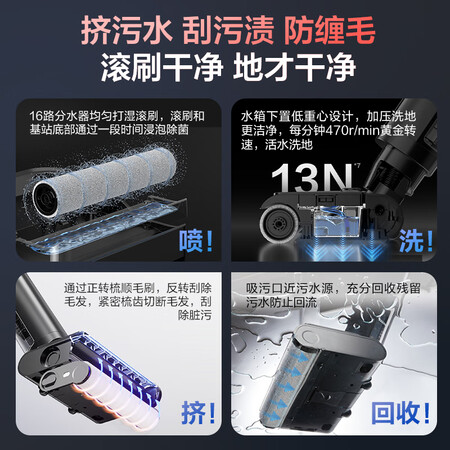 挤污水 刮污渍 防缠毛
滚刷干净 地才干净

16路分水器均匀打湿滚刷，滚刷和基站底部通过一段时间浸泡除菌

喷！

水箱下置低重心设计，加压洗地更洁净，每分钟470r/min黄金转速，活水洗地

13N*7

洗！

通过正转梳顺毛刷，反转刮除毛发，紧密梳齿切断毛发，刮除脏污

挤！

吸污口近污水源，充分回收残留污水防止回流

回收！