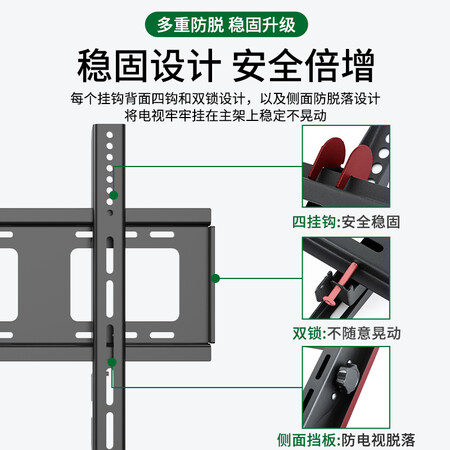 多重防脱 稳固升级

稳固设计 安全倍增

每个挂钩背面四钩和双锁设计，以及侧面防脱落设计
将电视牢牢挂在主架上稳定不晃动

四挂钩:安全稳固

双锁:不随意晃动

侧面挡板:防电视脱落