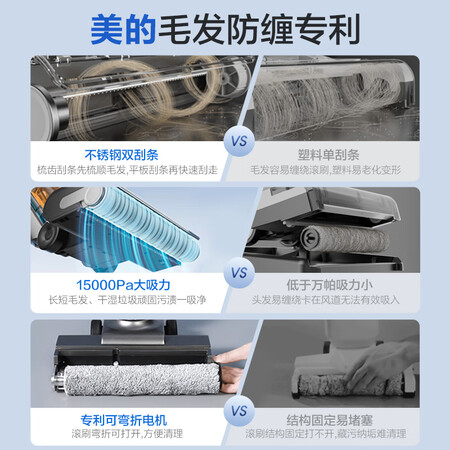 美的毛发防缠专利

不锈钢双刮条
梳齿刮条先梳顺毛发,平板刮条再快速刮走

VS

塑料单刮条
毛发容易缠绕滚刷,塑料易老化变形

15000Pa大吸力
长短毛发、干湿垃圾顽固污渍一吸净

VS

低于万帕吸力小
头发易缠绕卡在风道无法有效吸入

专利可弯折电机
滚刷弯折可打开,方便清理

VS

结构固定易堵塞
滚刷结构固定打不开,藏污纳垢难清理