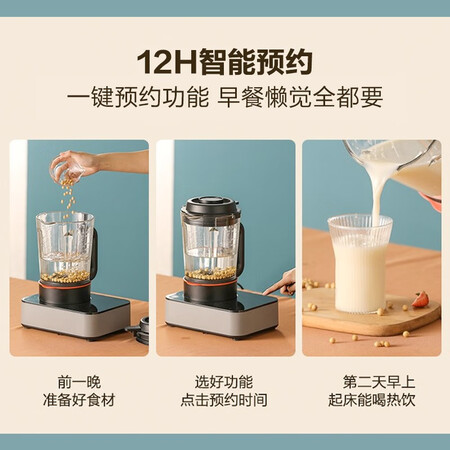 12H智能预约
一键预约功能 早餐懒觉全都要

前一晚
准备好食材

选好功能
点击预约时间

第二天早上
起床能喝热饮