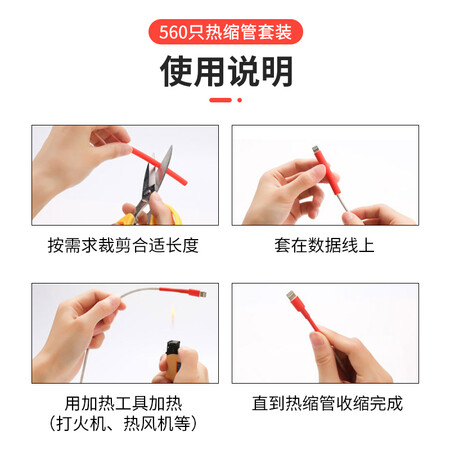 560只热缩管套装

使用说明

按需求裁剪合适长度

套在数据线上

用加热工具加热
（打火机、热风机等）

直到热缩管收缩完成