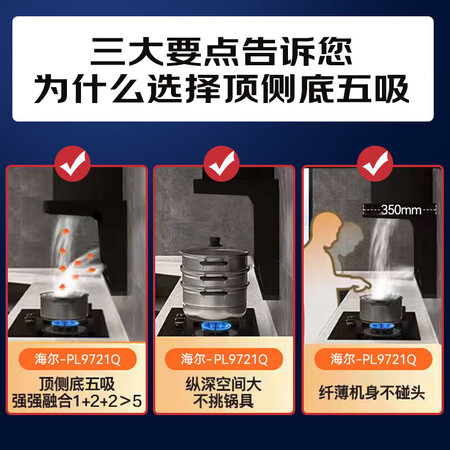 三大要点告诉您
为什么选择顶侧底五吸

海尔-PL9721Q
顶侧底五吸
强强融合1+2+2＞5

海尔-PL9721Q
纵深空间大
不挑锅具

350mm
海尔-PL9721Q
纤薄机身不碰头