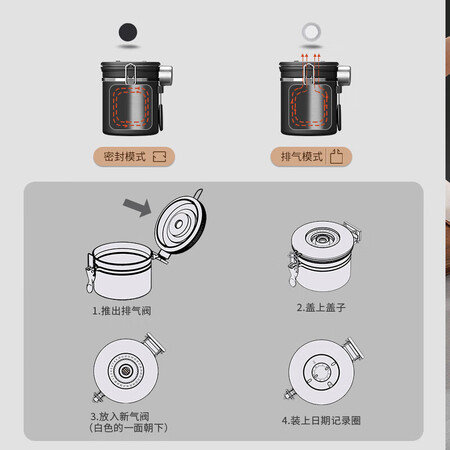 密封模式

排气模式

1.推出排气阀

2.盖上盖子

3.放入新气阀
(白色的一面朝下)

4.装上日期记录圈