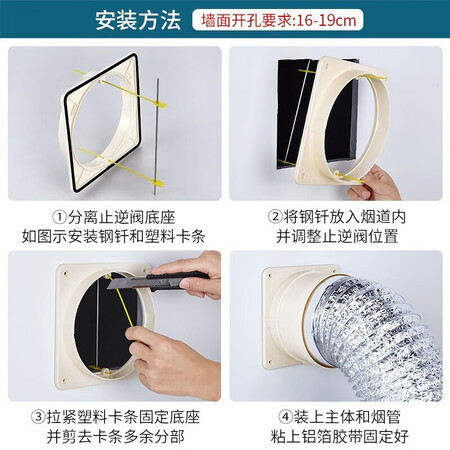 安装方法 墙面开孔要求:16-19cm

①分离止逆阀底座
如图示安装钢钎和塑料卡条

②将钢钎放入烟道内
并调整止逆阀位置

③拉紧塑料卡条固定底座
并剪去卡条多余分部

④装上主体和烟管
粘上铝箔胶带固定好