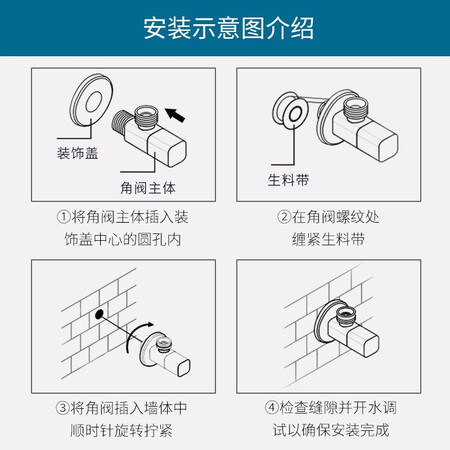 安装示意图介绍

装饰盖

角阀主体

①将角阀主体插入装饰盖中心的圆孔内

生料带

②在角阀螺纹处缠紧生料带

③将角阀插入墙体中顺时针旋转拧紧

④检查缝隙并开水调试以确保安装完成