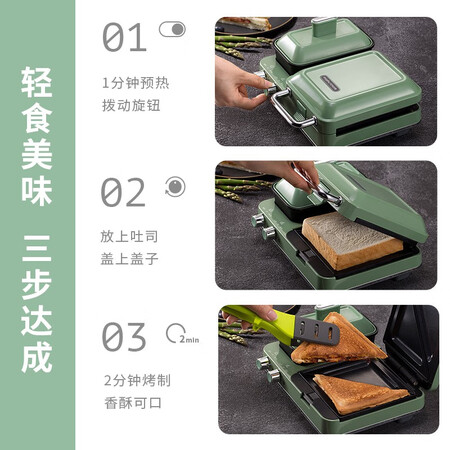 轻食美味

三步达成

01

1分钟预热
拨动旋钮

02

放上吐司
盖上盖子

03

2min

2分钟烤制
香酥可口