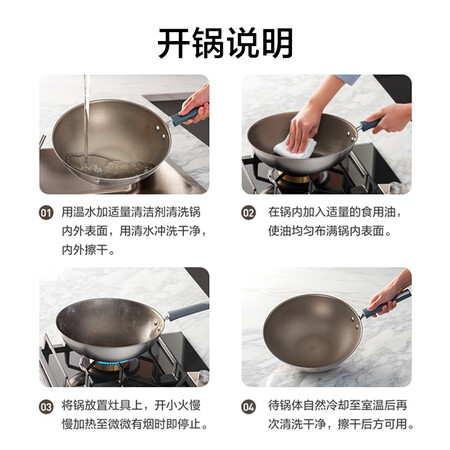 开锅说明

01 用温水加适量清洁剂清洗锅内外表面，用清水冲洗干净，内外擦干。

02 在锅内加入适量的食用油，使油均匀布满锅内表面。

03 将锅放置灶具上，开小火慢慢加热至微微有烟时即停止。

04 待锅体自然冷却至室温后再次清洗干净，擦干后方可用。