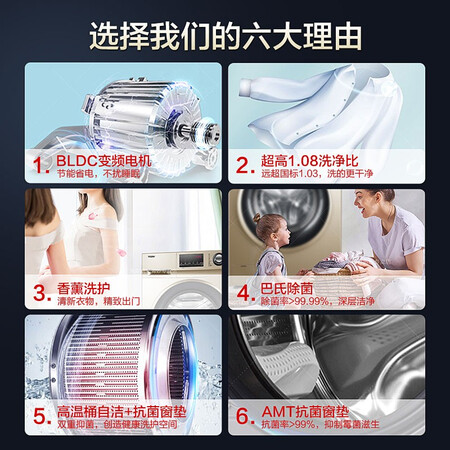 选择我们的六大理由

1. BLDC变频电机
节能省电，不扰睡眠

2. 超高1.08洗净比
远超国标1.03，洗的更干净

3. 香薰洗护
清新衣物，精致出门

4. 巴氏除菌
除菌率>99.99%，深层洁净

5. 高温桶自洁+抗菌窗垫
双重抑菌，创造健康洗护空间

6. AMT抗菌窗垫
抗菌率>99%，抑制霉菌滋生