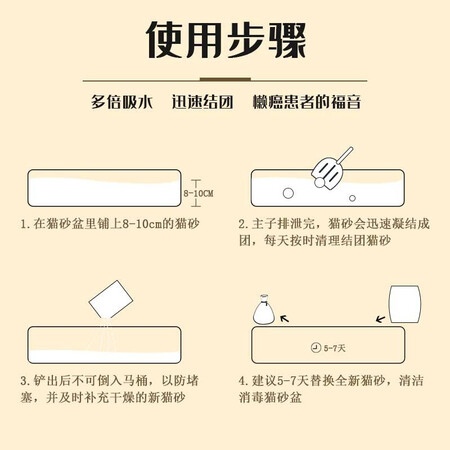 使用步骤

多倍吸水　迅速结团　懒癌患者的福音

8-10CM

1. 在猫砂盆里铺上8-10cm的猫砂

2. 主子排泄完，猫砂会迅速凝结成团，每天按时清理结团猫砂

3. 铲出后不可倒入马桶，以防堵塞，并及时补充干燥的新猫砂

5-7天

4. 建议5-7天替换全新猫砂，清洁消毒猫砂盆