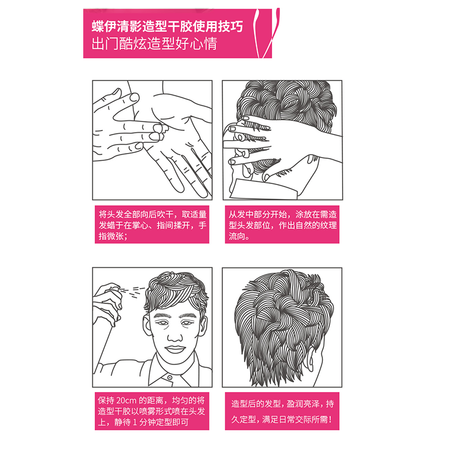 蝶伊清影造型干胶使用技巧
出门酷炫造型好心情

将头发全部向后吹干，取适量发蜡于在掌心、指间揉开，手指微张；

从发中部分开始，涂放在需造型头发部位，作出自然的纹理流向。

保持 20cm 的距离，均匀的将造型干胶以喷雾形式喷在头发上，静待 1 分钟定型即可

造型后的发型，盈润亮泽，持久定型，满足日常交际所需！