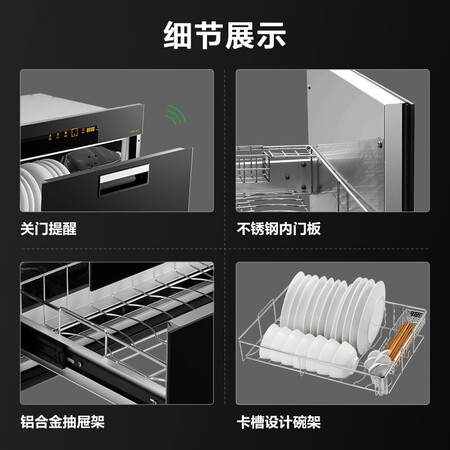 细节展示

关门提醒

不锈钢内门板

铝合金抽屉架

卡槽设计碗架