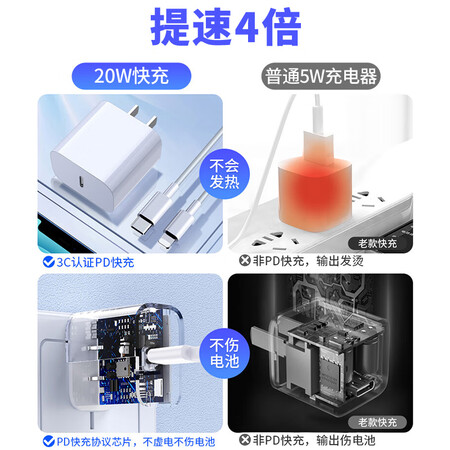 提速4倍

20W快充

普通5W充电器

不会发热

老款快充

3C认证PD快充

非PD快充，输出发烫

不伤电池

老款快充

PD快充协议芯片，不虚电不伤电池

非PD快充，输出伤电池