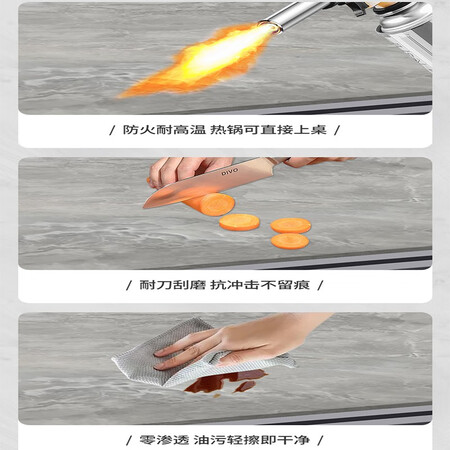 / 防火耐高温 热锅可直接上桌 /

DIVO

/ 耐刀刮磨 抗冲击不留痕 /

/ 零渗透 油污轻擦即干净 /