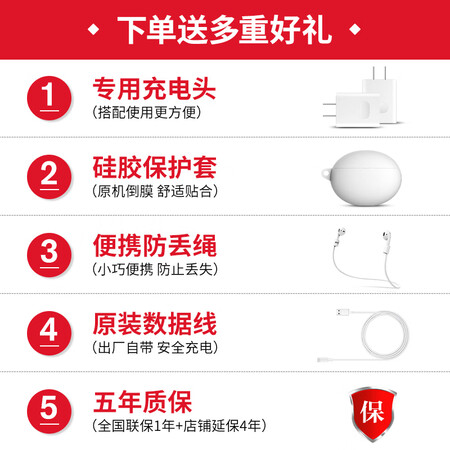 ◆ 下单送多重好礼 ◆

1 专用充电头
(搭配使用更方便)

2 硅胶保护套
(原机倒膜 舒适贴合)

3 便携防丢绳
(小巧便携 防止丢失)

4 原装数据线
(出厂自带 安全充电)

5 五年质保
(全国联保1年+店铺延保4年)

保