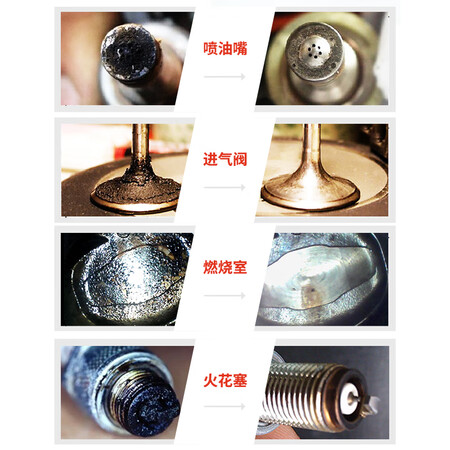 喷油嘴

进气阀

燃烧室

火花塞