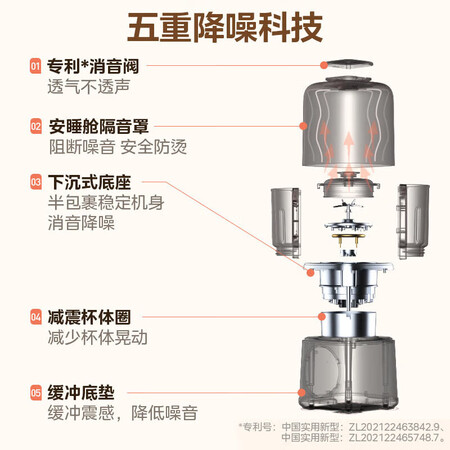 五重降噪科技

01 专利*消音阀
透气不透声

02 安睡舱隔音罩
阻断噪音 安全防烫

03 下沉式底座
半包裹稳定机身
消音降噪

04 减震杯体圈
减少杯体晃动

05 缓冲底垫
缓冲震感，降低噪音

*专利号：中国实用新型：ZL202122463842.9、
中国实用新型：ZL202122465748.7。