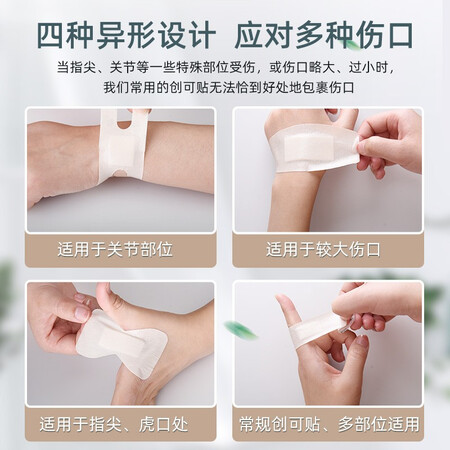 四种异形设计 应对多种伤口

当指尖、关节等一些特殊部位受伤，或伤口略大、过小时，我们常用的创可贴无法恰到好处地包裹伤口

适用于关节部位

适用于较大伤口

适用于指尖、虎口处

常规创可贴、多部位适用