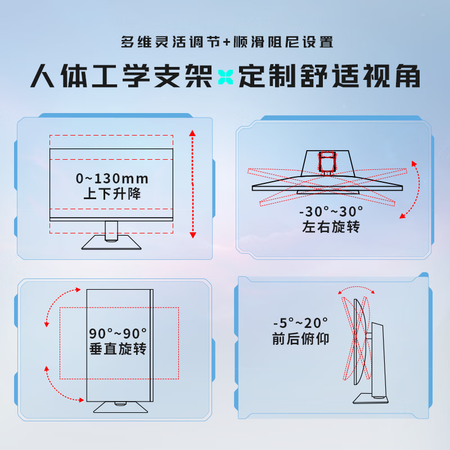 多维灵活调节+顺滑阻尼设置

人体工学支架 定制舒适视角

0~130mm
上下升降

-30°~30°
左右旋转

90°~90°
垂直旋转

-5°~20°
前后俯仰