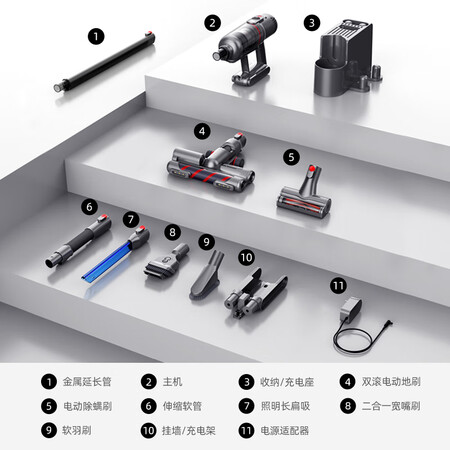 1
2
3
4
5
6
7
8
9
10
11

1 金属延长管
2 主机
3 收纳/充电座
4 双滚电动地刷
5 电动除螨刷
6 伸缩软管
7 照明长扁吸
8 二合一宽嘴刷
9 软羽刷
10 挂墙/充电架
11 电源适配器