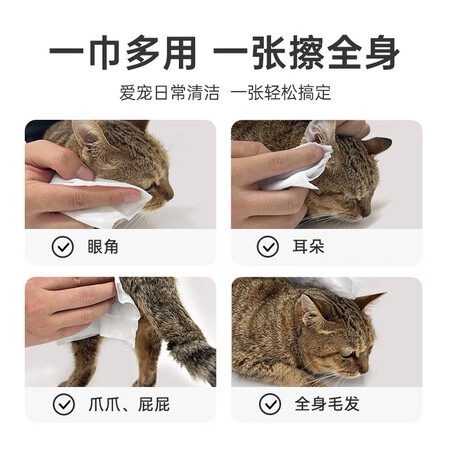 一巾多用 一张擦全身

爱宠日常清洁 一张轻松搞定

眼角

耳朵

爪爪、屁屁

全身毛发