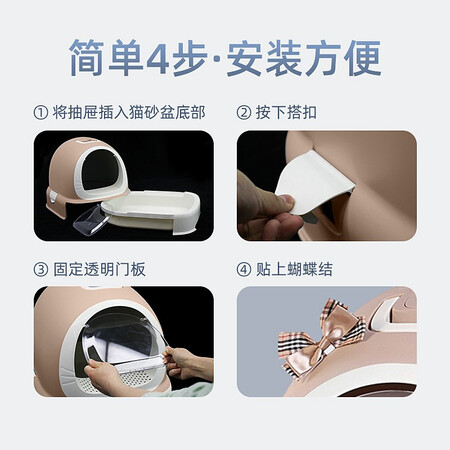 简单4步·安装方便

① 将抽屉插入猫砂盆底部

② 按下搭扣

③ 固定透明门板

④ 贴上蝴蝶结