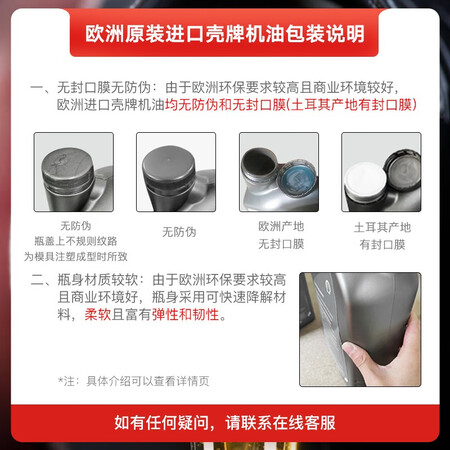 欧洲原装进口壳牌机油包装说明

一、无封口膜无防伪：由于欧洲环保要求较高且商业环境较好，欧洲进口壳牌机油均无防伪和无封口膜(土耳其产地有封口膜)

无防伪
瓶盖上不规则纹路
为模具注塑成型时所致

无防伪

欧洲产地
无封口膜

土耳其产地
有封口膜

二、瓶身材质较软：由于欧洲环保要求较高且商业环境好，瓶身采用可快速降解材料，柔软且富有弹性和韧性。

*注：具体介绍可以查看详情页

如有任何疑问，请联系在线客服