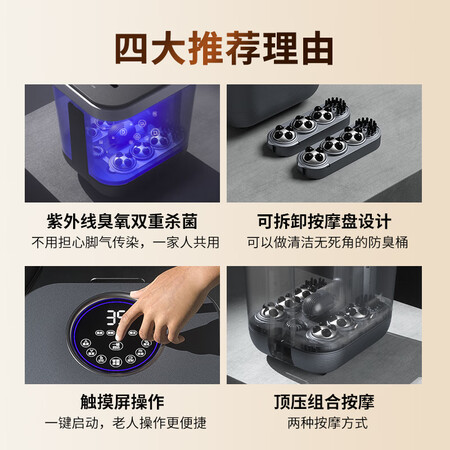 四大推荐理由

紫外线臭氧双重杀菌
不用担心脚气传染，一家人共用

可拆卸按摩盘设计
可以做清洁无死角的防臭桶

39

触摸屏操作
一键启动，老人操作更便捷

顶压组合按摩
两种按摩方式