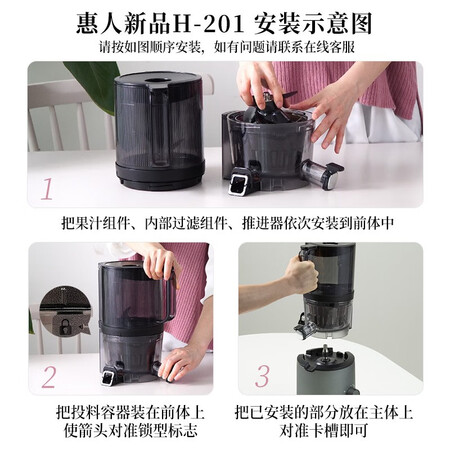 惠人新品H-201 安装示意图

请按如图顺序安装，如有问题请联系在线客服

1

把果汁组件、内部过滤组件、推进器依次安装到前体中

2

把投料容器装在前体上
使箭头对准锁型标志

3

把已安装的部分放在主体上
对准卡槽即可