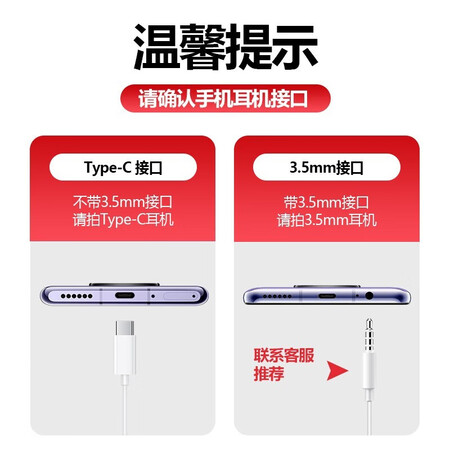 温馨提示

请确认手机耳机接口

Type-C 接口

不带3.5mm接口
请拍Type-C耳机

3.5mm接口

带3.5mm接口
请拍3.5mm耳机

联系客服
推荐