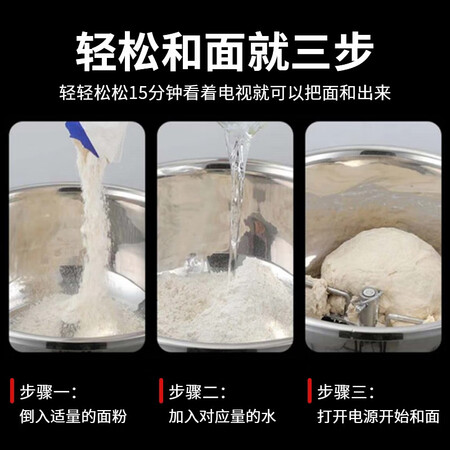 轻松和面就三步

轻轻松松15分钟看着电视就可以把面和出来

步骤一：
倒入适量的面粉

步骤二：
加入对应量的水

步骤三：
打开电源开始和面