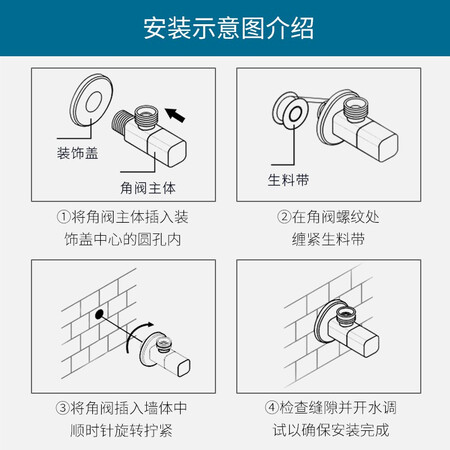 安装示意图介绍

装饰盖

角阀主体

①将角阀主体插入装饰盖中心的圆孔内

生料带

②在角阀螺纹处缠紧生料带

③将角阀插入墙体中顺时针旋转拧紧

④检查缝隙并开水调试以确保安装完成