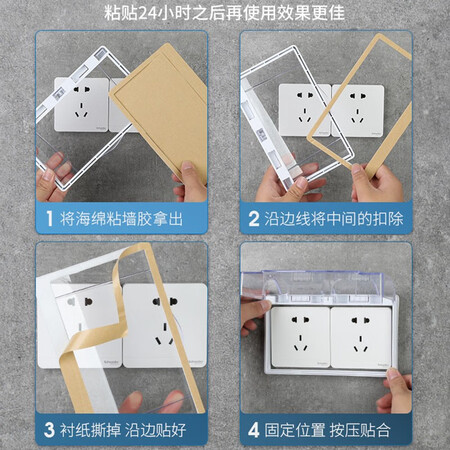 粘贴24小时之后再使用效果更佳

1 将海绵粘墙胶拿出

2 沿边线将中间的扣除

3 衬纸撕掉 沿边贴好

4 固定位置 按压贴合