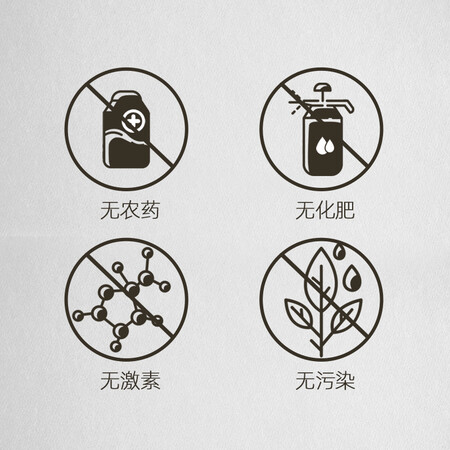 无农药

无化肥

无激素

无污染