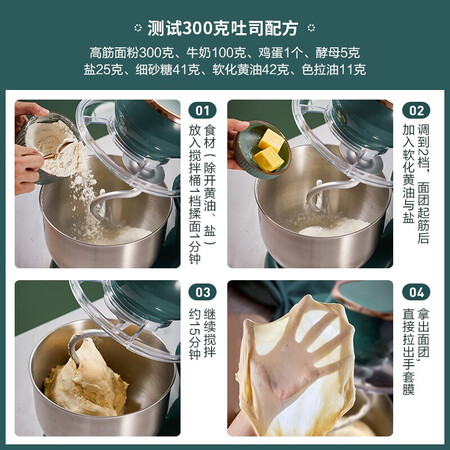 测试300克吐司配方

高筋面粉300克、牛奶100克、鸡蛋1个、酵母5克
盐25克、细砂糖41克、软化黄油42克、色拉油11克

01
食材（除开黄油、盐）放入搅拌桶1档揉面1分钟

02
调到2档，面团起筋后加入软化黄油与盐

03
继续搅拌约15分钟

04
拿出面团，直接拉出手套膜