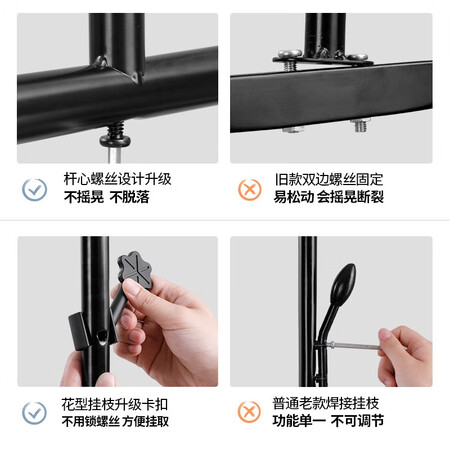 杆心螺丝设计升级
不摇晃 不脱落

旧款双边螺丝固定
易松动 会摇晃断裂

花型挂枝升级卡扣
不用锁螺丝 方便挂取

普通老款焊接挂枝
功能单一 不可调节