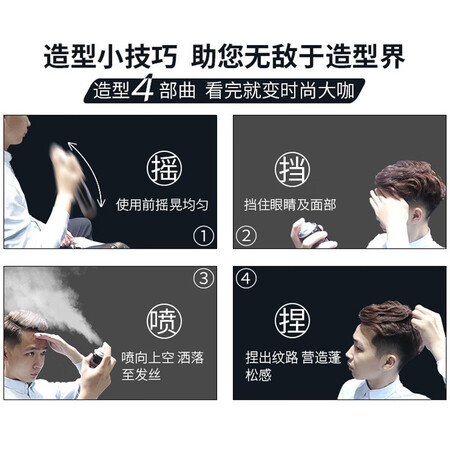 造型小技巧 助您无敌于造型界

造型4部曲 看完就变时尚大咖

摇

使用前摇晃均匀

①

挡

挡住眼睛及面部

②

③

喷

喷向上空 洒落至发丝

④

捏

捏出纹路 营造蓬松感